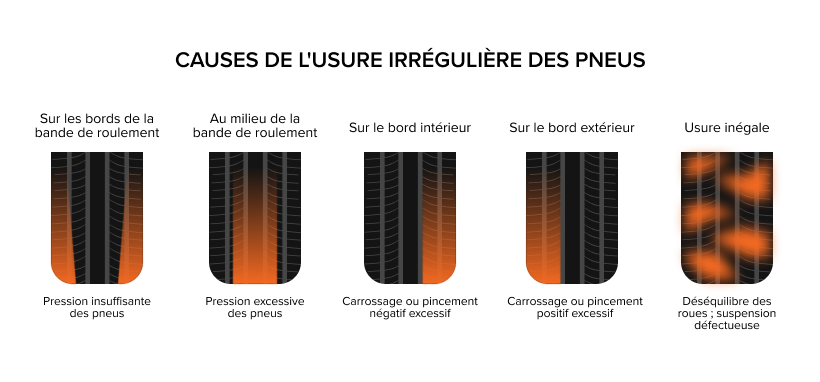 CAUSES DE L'USURE IRRÉGULIÈRE DES PNEUS

Sur les bords de la bande de roulement

Pression insuffisante des pneus

Au milieu de la bande de roulement

Pression excessive des pneus

Sur le bord intérieur

Carrossage ou pincement négatif excessif

Sur le bord extérieur

Carrossage ou pincement positif excessif

Usure inégale

Déséquilibre des roues ; suspension défectueuse